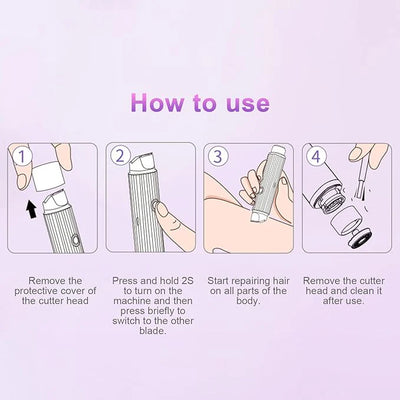 How to use

1

2

3

4

Remove the protective cover of the cutter head

Press and hold 2S to turn on the machine and then press briefly to switch to the other blade.

Start repairing hair on all parts of the body.

Remove the cutter head and clean it after use.